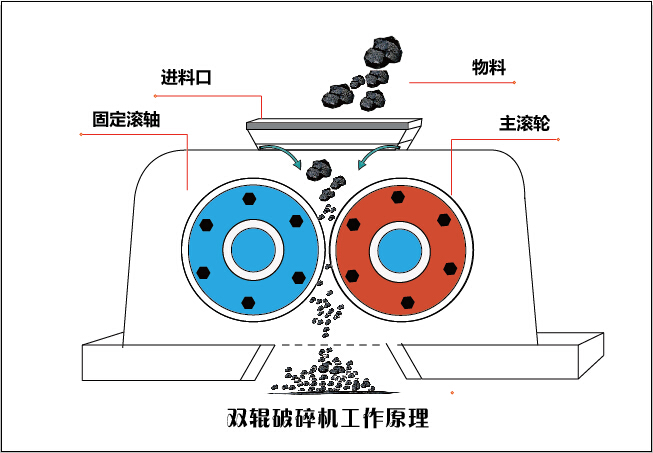 进料口

物料

固定滚轴

主滚轮

双辊破碎机工作原理