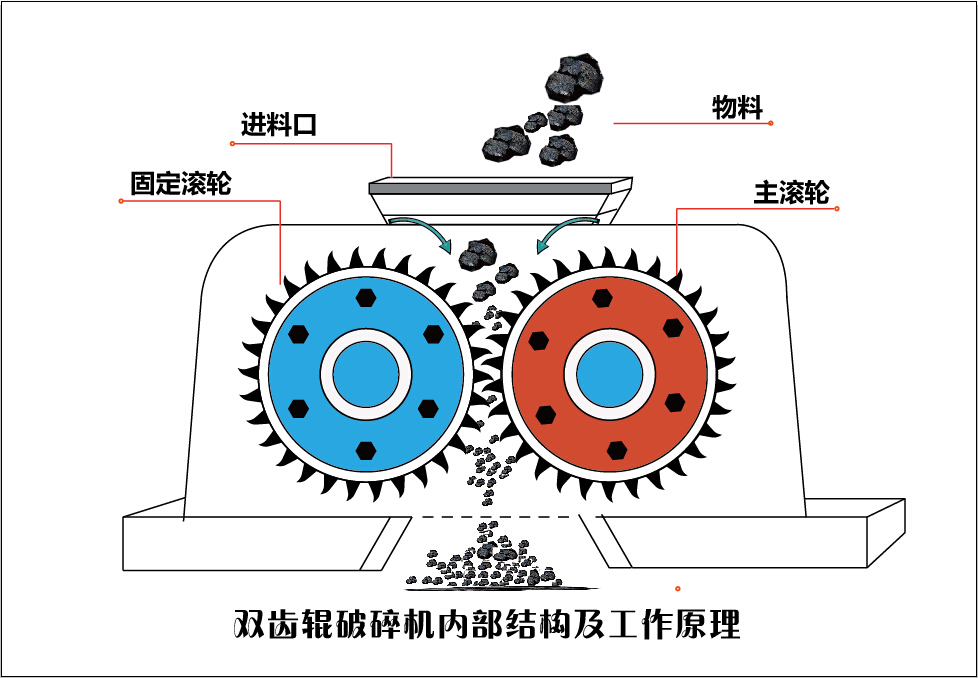 进料口

物料

固定滚轮

主滚轮

双齿辊破碎机内部结构及工作原理